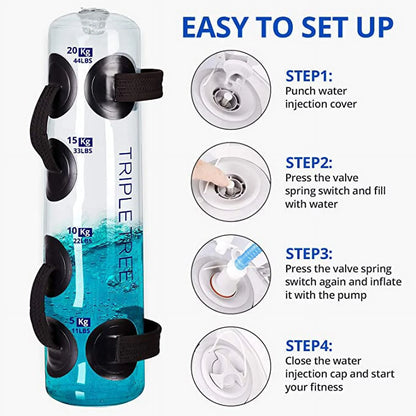 EASY TO SET UP

20 Kg 44LBS

15 Kg 33LBS

10 Kg 22LBS

5 Kg 11LBS

TRIPLE TREE

STEP1:
Punch water injection cover

STEP2:
Press the valve spring switch and fill with water

STEP3:
Press the valve spring switch again and inflate it with the pump

STEP4:
Close the water injection cap and start your fitness